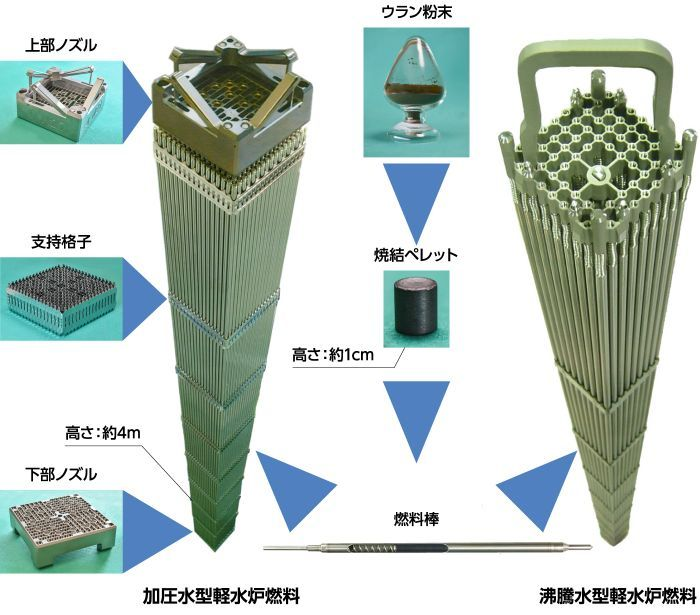 上部ノズル

支持格子

高さ：約4m

下部ノズル

加圧水型軽水炉燃料

ウラン粉末

焼結ペレット

高さ：約1cm

燃料棒

沸騰水型軽水炉燃料